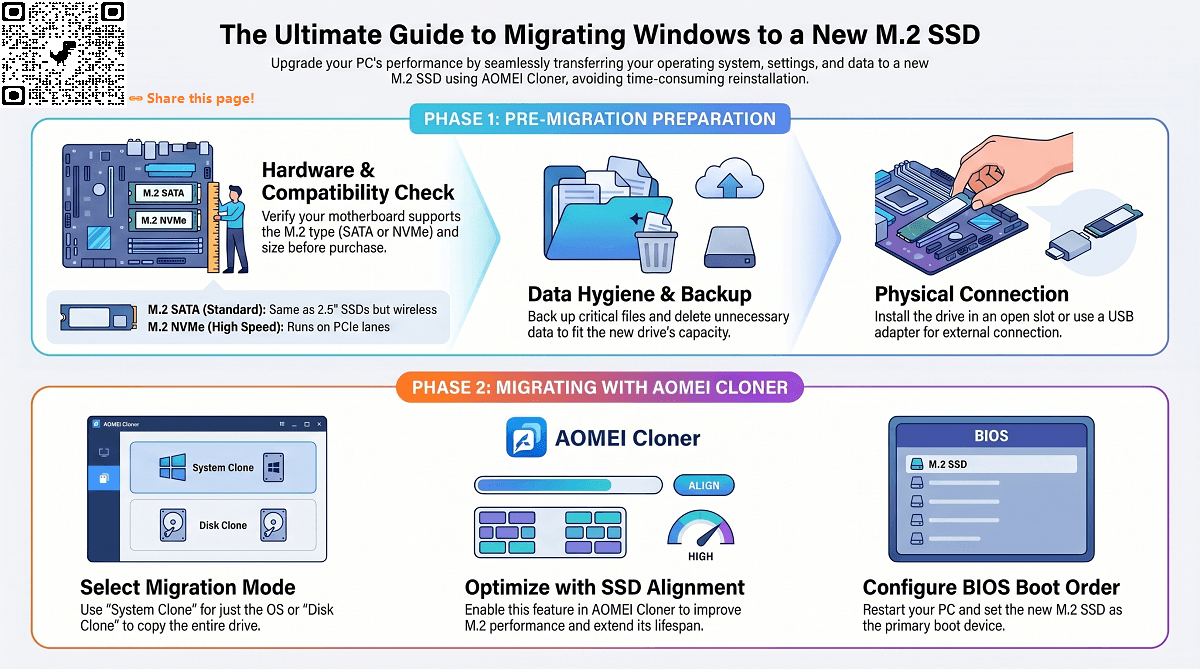 Share this page!

The Ultimate Guide to Migrating Windows to a New M.2 SSD

Upgrade your PC's performance by seamlessly transferring your operating system, settings, and data to a new M.2 SSD using AOMEI Cloner, avoiding time-consuming reinstallation.

PHASE 1: PRE-MIGRATION PREPARATION

M.2 SATA
M.2 NVMe

Hardware & Compatibility Check
Verify your motherboard supports the M.2 type (SATA or NVMe) and size before purchase.

M.2 SATA (Standard): Same as 2.5" SSDs but wireless
M.2 NVMe (High Speed): Runs on PCIe lanes

Data Hygiene & Backup
Back up critical files and delete unnecessary data to fit the new drive's capacity.

Physical Connection
Install the drive in an open slot or use a USB adapter for external connection.

PHASE 2: MIGRATING WITH AOMEI CLONER

AOMEI Cloner
System Clone
Disk Clone

Select Migration Mode
Use "System Clone" for just the OS or "Disk Clone" to copy the entire drive.

AOMEI Cloner
ALIGN
HIGH

Optimize with SSD Alignment
Enable this feature in AOMEI Cloner to improve M.2 performance and extend its lifespan.

BIOS
M.2 SSD

Configure BIOS Boot Order
Restart your PC and set the new M.2 SSD as the primary boot device.