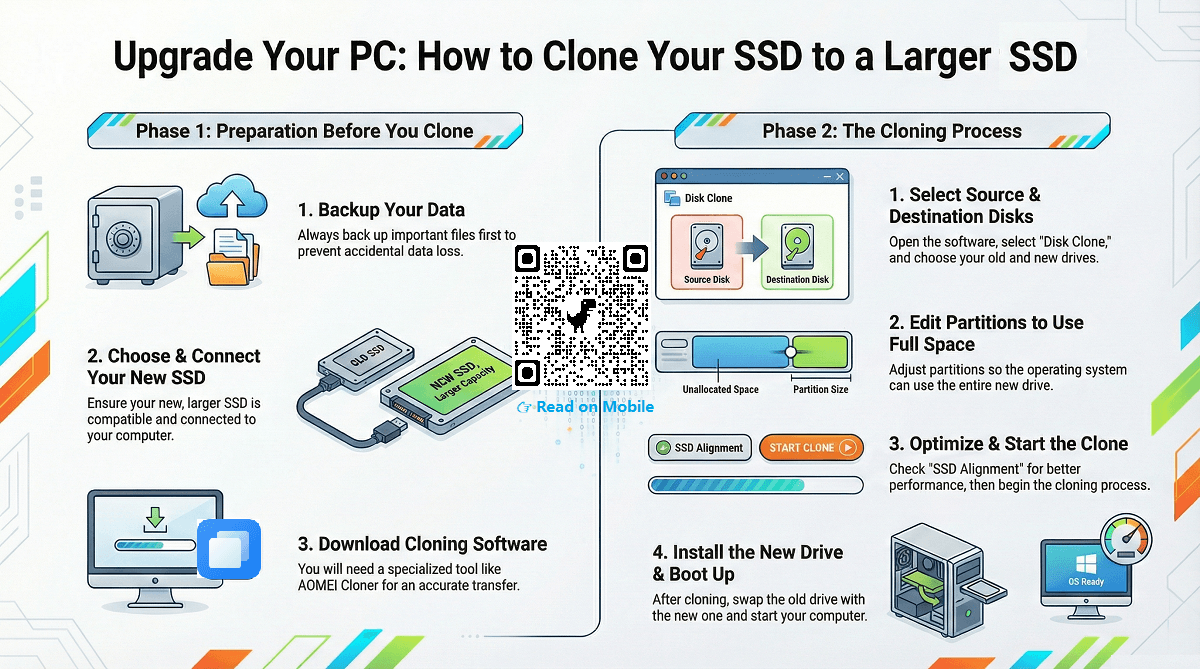 Upgrade Your PC: How to Clone Your SSD to a Larger SSD

Phase 1: Preparation Before You Clone

1. Backup Your Data
Always back up important files first to prevent accidental data loss.

2. Choose & Connect Your New SSD
Ensure your new, larger SSD is compatible and connected to your computer.

OLD SSD

NEW SSD, Larger Capacity

3. Download Cloning Software
You will need a specialized tool like AOMEI Cloner for an accurate transfer.

Read on Mobile

Phase 2: The Cloning Process

Disk Clone

Source Disk

Destination Disk

1. Select Source & Destination Disks
Open the software, select "Disk Clone," and choose your old and new drives.

Unallocated Space

Partition Size

2. Edit Partitions to Use Full Space
Adjust partitions so the operating system can use the entire new drive.

SSD Alignment

START CLONE

3. Optimize & Start the Clone
Check "SSD Alignment" for better performance, then begin the cloning process.

4. Install the New Drive & Boot Up
After cloning, swap the old drive with the new one and start your computer.

OS Ready