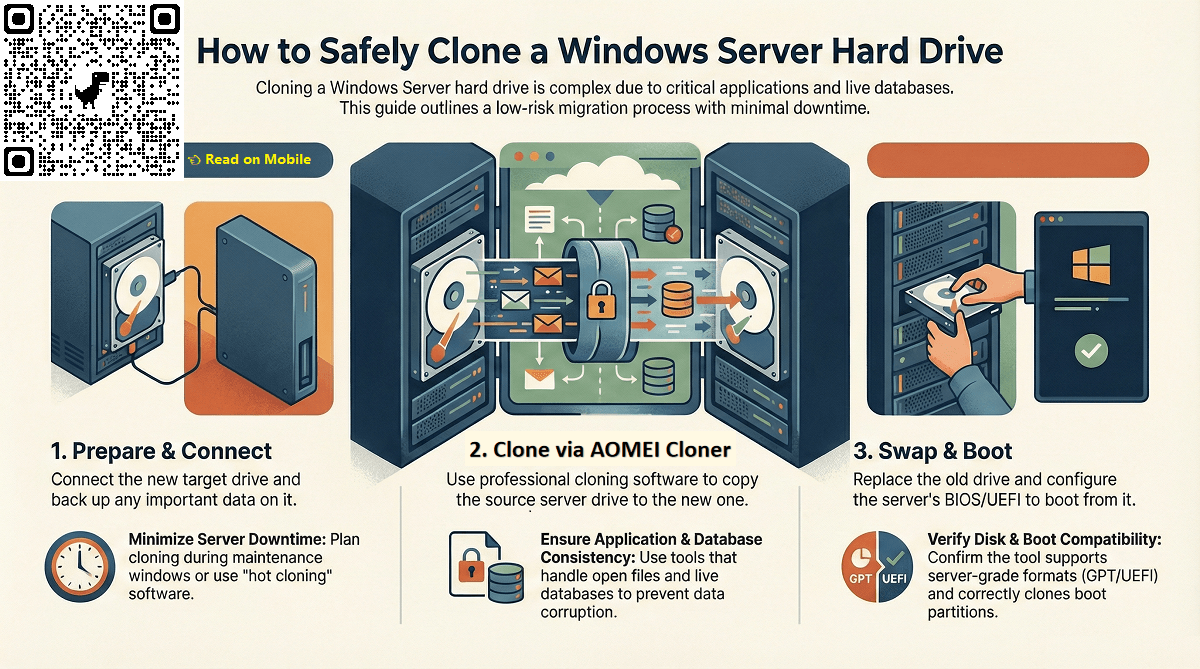 How to Safely Clone a Windows Server Hard Drive

Cloning a Windows Server hard drive is complex due to critical applications and live databases. This guide outlines a low-risk migration process with minimal downtime.

Read on Mobile

1. Prepare & Connect

Connect the new target drive and back up any important data on it.

Minimize Server Downtime: Plan cloning during maintenance windows or use "hot cloning" software.

2. Clone via AOMEI Cloner

Use professional cloning software to copy the source server drive to the new one.

Ensure Application & Database Consistency: Use tools that handle open files and live databases to prevent data corruption.

3. Swap & Boot

Replace the old drive and configure the server's BIOS/UEFI to boot from it.

GPT UEFI

Verify Disk & Boot Compatibility: Confirm the tool supports server-grade formats (GPT/UEFI) and correctly clones boot partitions.