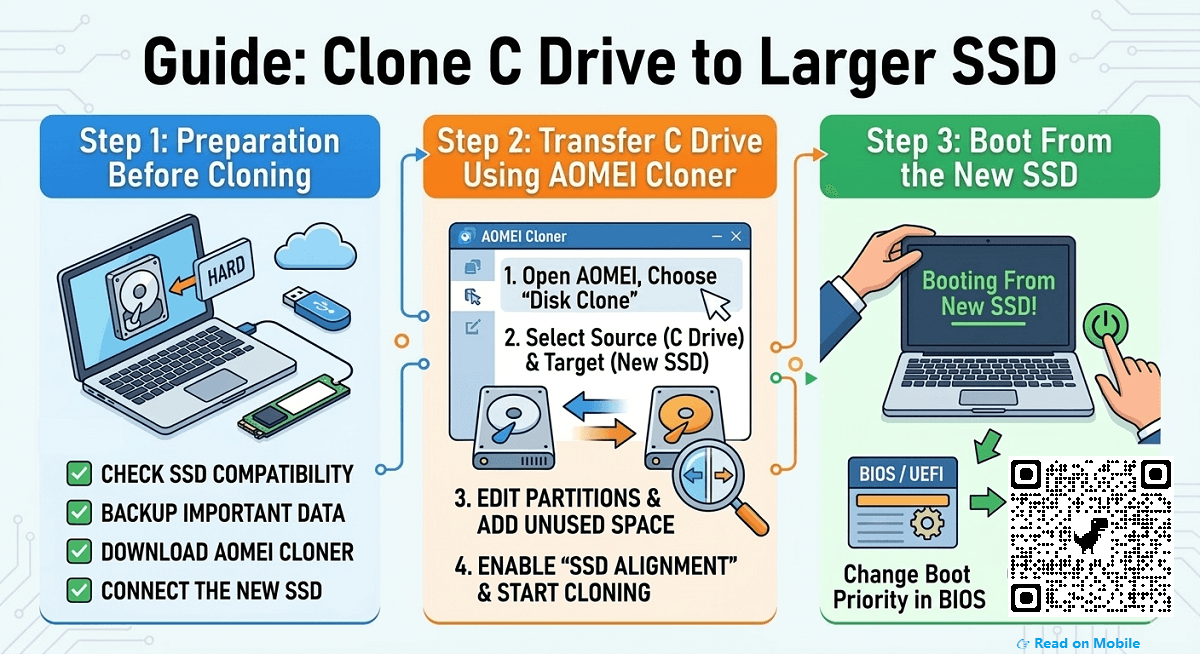 Guide: Clone C Drive to Larger SSD

Step 1: Preparation Before Cloning

HARD

CHECK SSD COMPATIBILITY
BACKUP IMPORTANT DATA
DOWNLOAD AOMEI CLONER
CONNECT THE NEW SSD

Step 2: Transfer C Drive Using AOMEI Cloner

AOMEI Cloner

1. Open AOMEI, Choose "Disk Clone"

2. Select Source (C Drive) & Target (New SSD)

3. EDIT PARTITIONS & ADD UNUSED SPACE

4. ENABLE "SSD ALIGNMENT" & START CLONING

Step 3: Boot From the New SSD

Booting From New SSD!

BIOS / UEFI

Change Boot Priority in BIOS

Read on Mobile