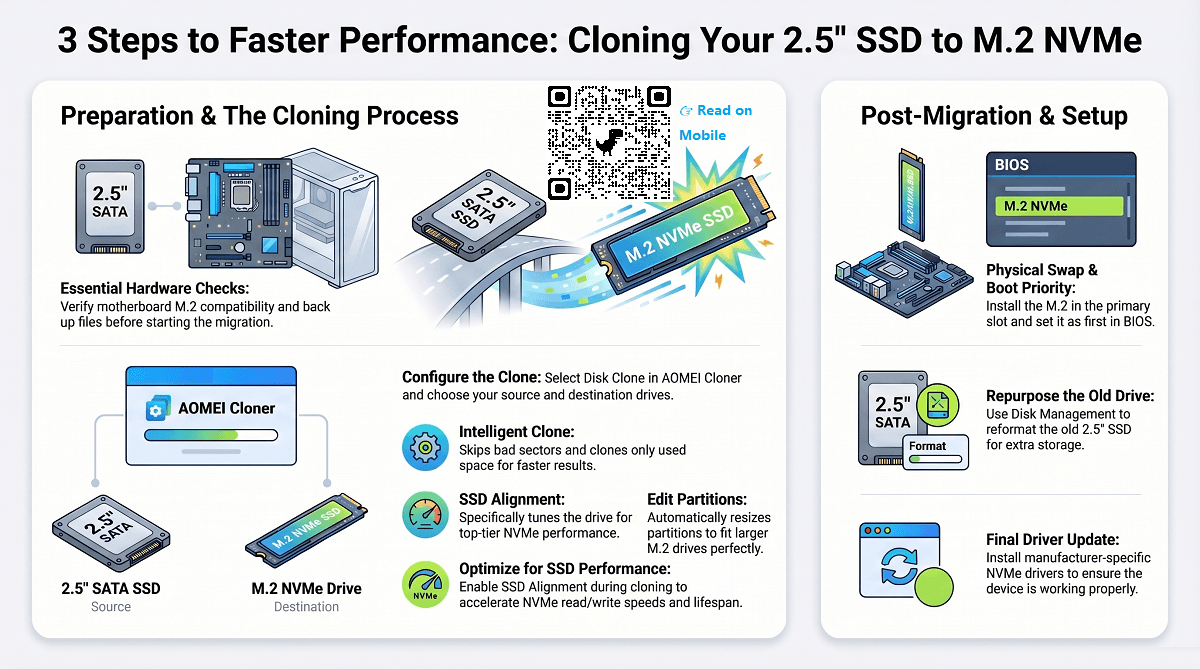 3 Steps to Faster Performance: Cloning Your 2.5" SSD to M.2 NVMe

Preparation & The Cloning Process

Read on Mobile

2.5" SATA

2.5" SATA SSD

M.2 NVMe SSD

Essential Hardware Checks: Verify motherboard M.2 compatibility and back up files before starting the migration.

AOMEI Cloner

2.5" SATA

M.2 NVMe SSD

2.5" SATA SSD
Source

M.2 NVMe Drive
Destination

Configure the Clone: Select Disk Clone in AOMEI Cloner and choose your source and destination drives.

Intelligent Clone:
Skips bad sectors and clones only used space for faster results.

SSD Alignment:
Specifically tunes the drive for top-tier NVMe performance.

Edit Partitions:
Automatically resizes partitions to fit larger M.2 drives perfectly.

NVMe

Optimize for SSD Performance:
Enable SSD Alignment during cloning to accelerate NVMe read/write speeds and lifespan.

Post-Migration & Setup

M.2 NVMe

BIOS

M.2 NVMe

Physical Swap & Boot Priority:
Install the M.2 in the primary slot and set it as first in BIOS.

2.5" SATA

Format

Repurpose the Old Drive:
Use Disk Management to reformat the old 2.5" SSD for extra storage.

Final Driver Update:
Install manufacturer-specific NVMe drivers to ensure the device is working properly.